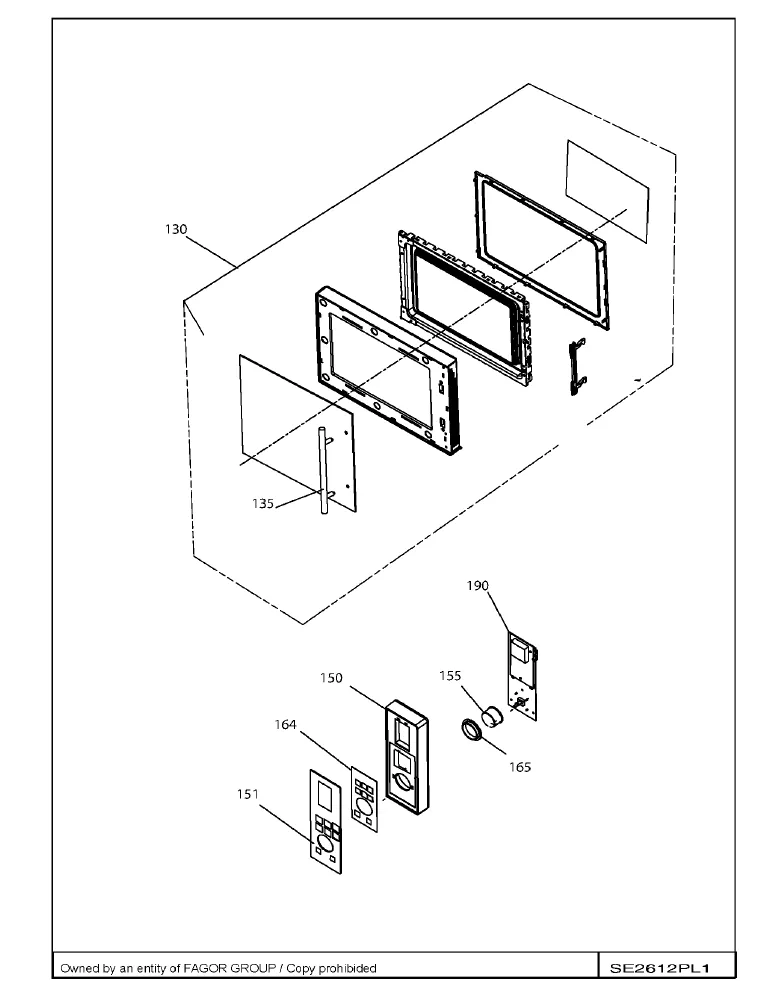 130

135

190

150

155

164

165

151

Owned by an entity of FAGOR GROUP / Copy prohibided

SE2612PL1